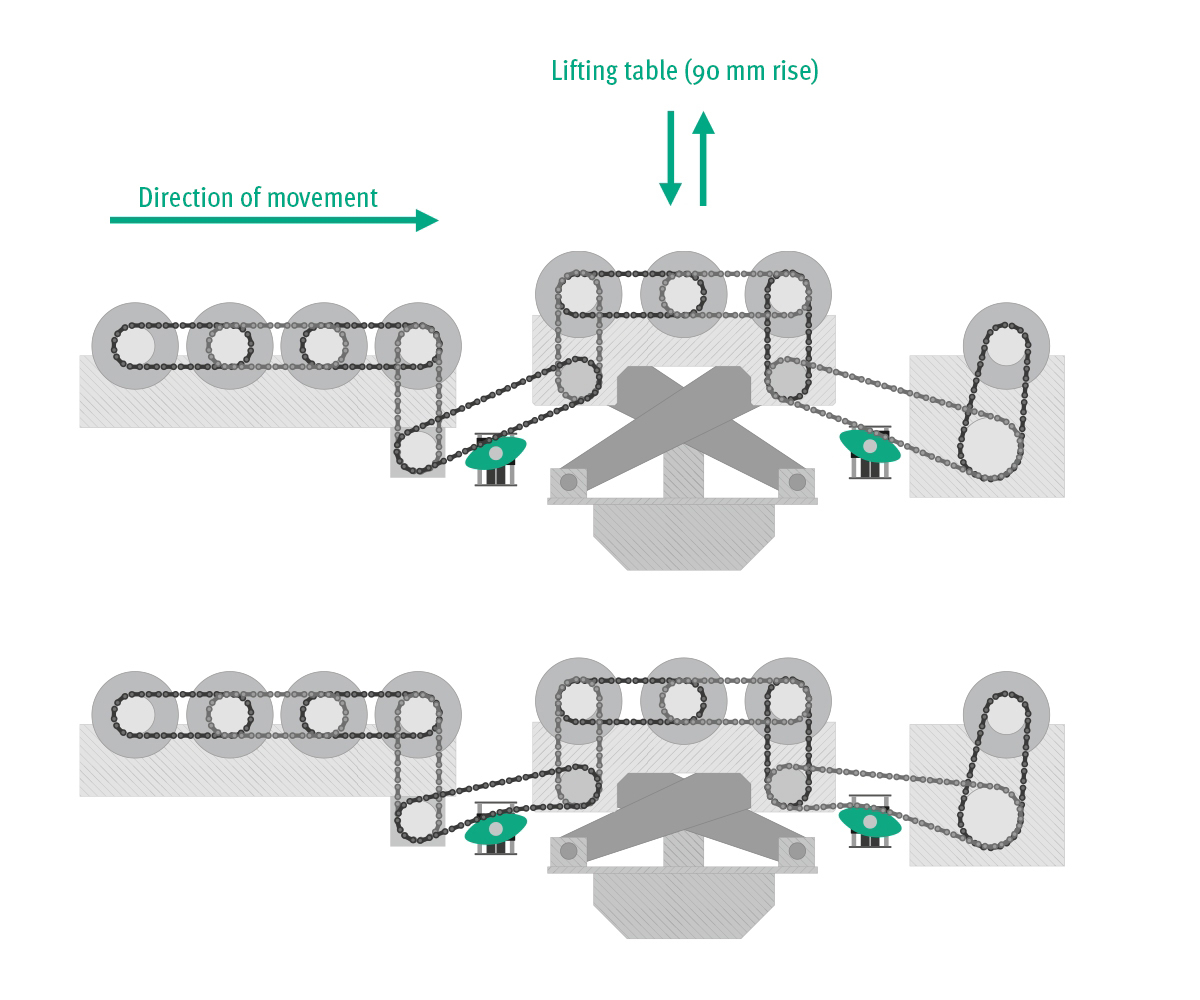 Lifting table (90 mm rise)

Direction of movement