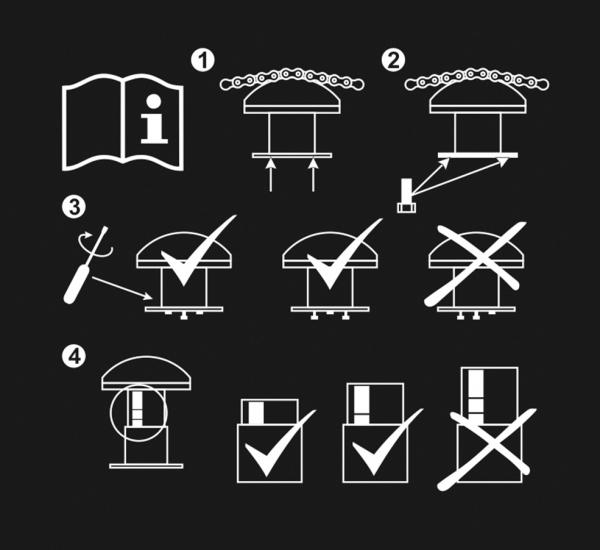 i

1

2

3

4